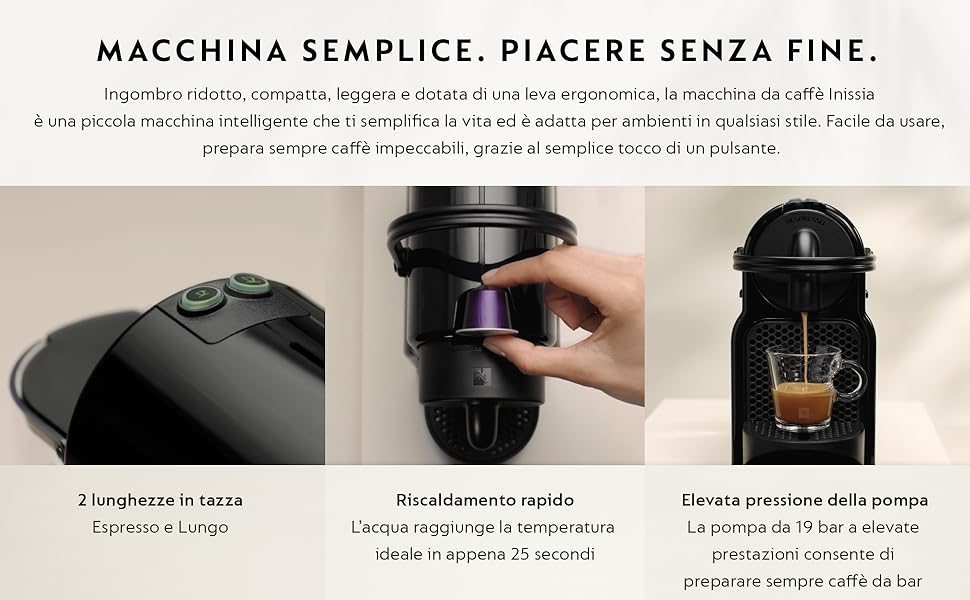 MACCHINA SEMPLICE. PIACERE SENZA FINE.

Ingombro ridotto, compatta, leggera e dotata di una leva ergonomica, la macchina da caffè Inissia è una piccola macchina intelligente che ti semplifica la vita ed è adatta per ambienti in qualsiasi stile. Facile da usare, prepara sempre caffè impeccabili, grazie al semplice tocco di un pulsante.

2 lunghezze in tazza
Espresso e Lungo

Riscaldamento rapido
L'acqua raggiunge la temperatura ideale in appena 25 secondi

Elevata pressione della pompa
La pompa da 19 bar a elevate prestazioni consente di preparare sempre caffè da bar